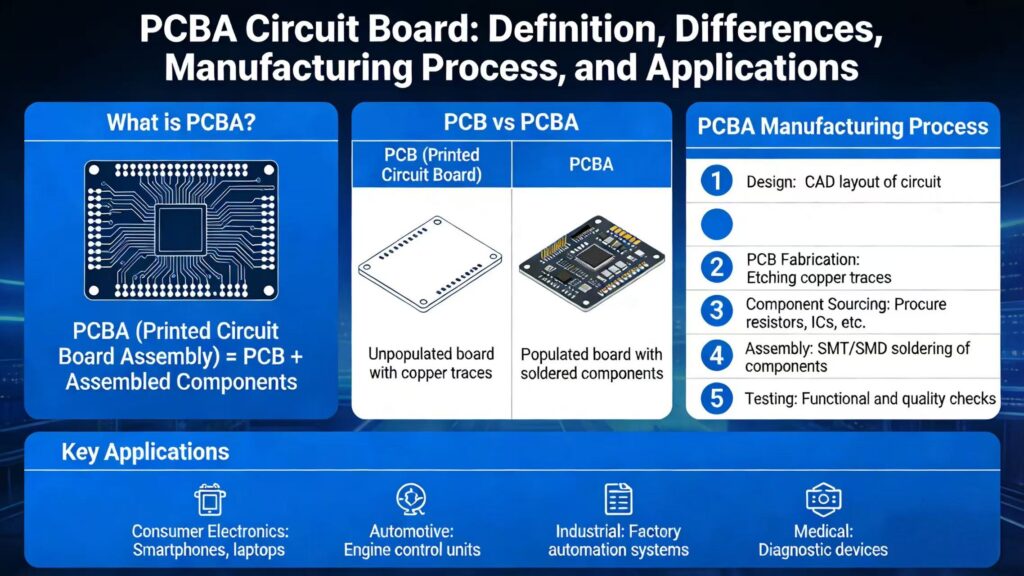 PCBA Circuit Board: Definition, Differences, Manufacturing Process, and Applications

What is PCBA?

PCBA (Printed Circuit Board Assembly) = PCB + Assembled Components

PCB vs PCBA

| PCB (Printed Circuit Board) | PCBA |
|---|---|
| Unpopulated board with copper traces | Populated board with soldered components |

PCBA Manufacturing Process

1 Design: CAD layout of circuit

2 PCB Fabrication: Etching copper traces

3 Component Sourcing: Procure resistors, ICs, etc.

4 Assembly: SMT/SMD soldering of components

5 Testing: Functional and quality checks

Key Applications

Consumer Electronics: Smartphones, laptops

Automotive: Engine control units

Industrial: Factory automation systems

Medical: Diagnostic devices